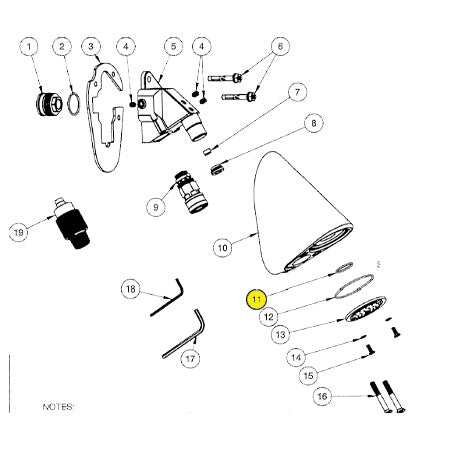 1
2
3
4
5
4
6
7
8
9
19
10
18
11
12
13
17
14
15
16
NOTES: